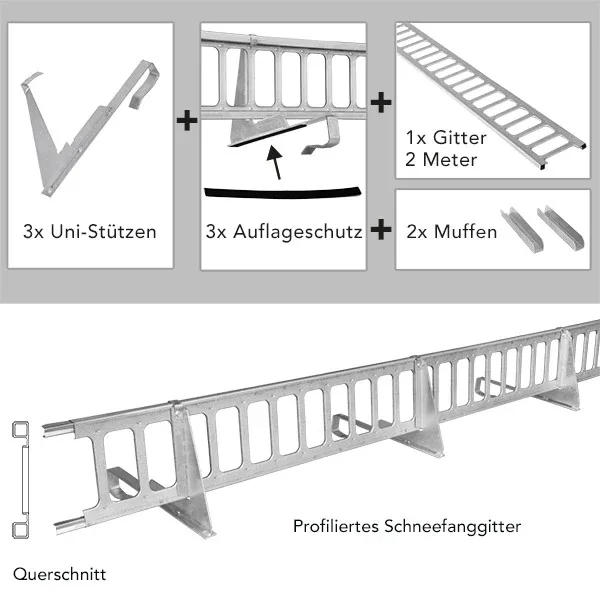 3x Uni-Stützen

+

3x Auflageschutz

+

1x Gitter
2 Meter

+

2x Muffen

Profiliertes Schneefanggitter

Querschnitt