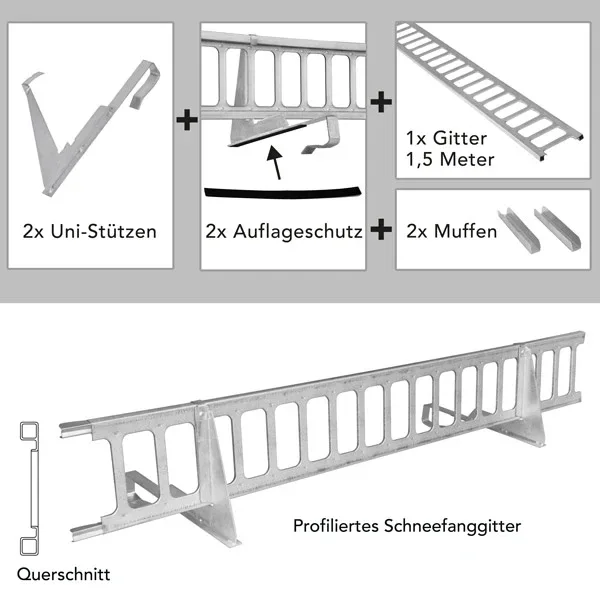 2x Uni-Stützen

+

2x Auflageschutz

+

1x Gitter
1,5 Meter

+

2x Muffen

Profiliertes Schneefanggitter

Querschnitt