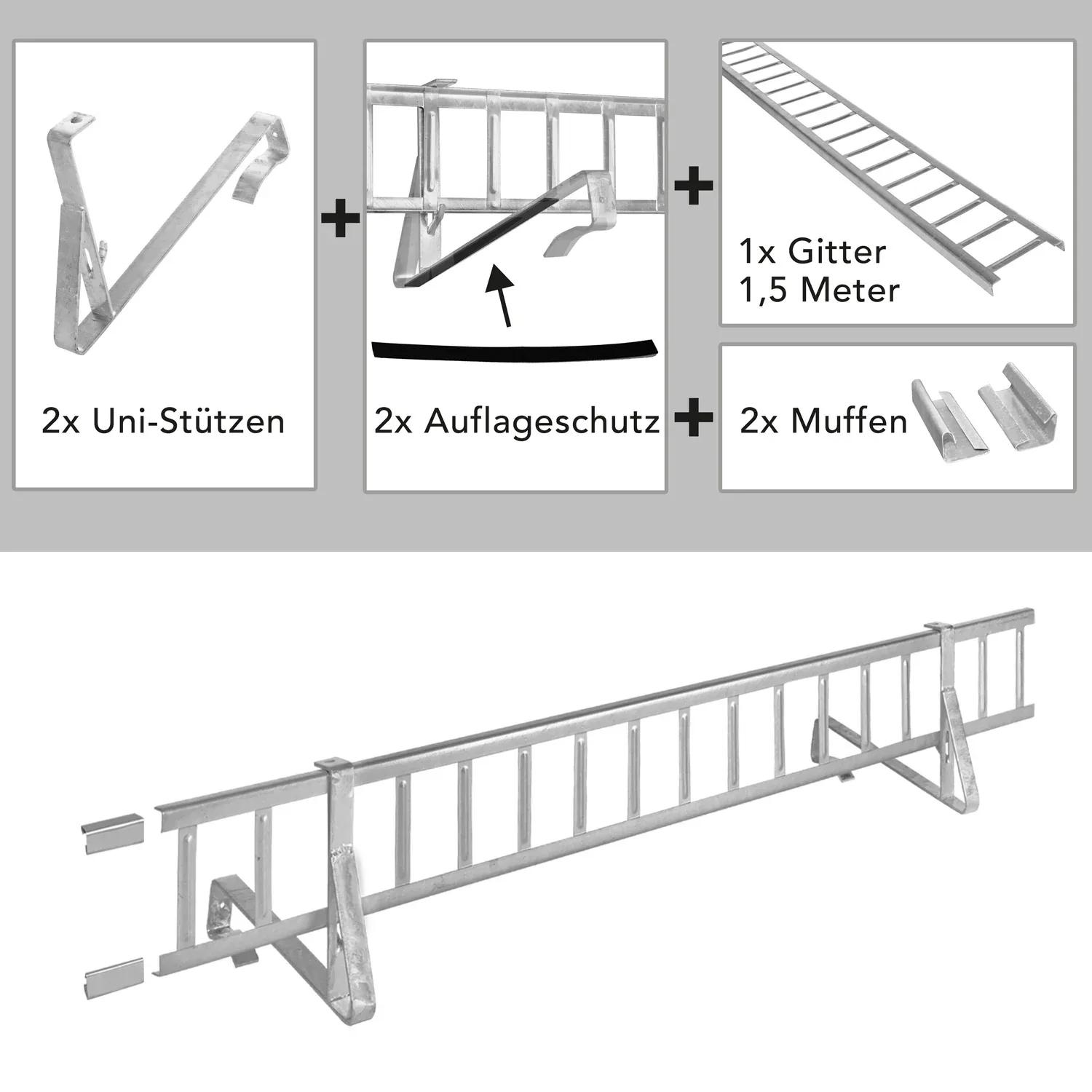 2x Uni-Stützen

+

2x Auflageschutz

+

1x Gitter
1,5 Meter

+

2x Muffen